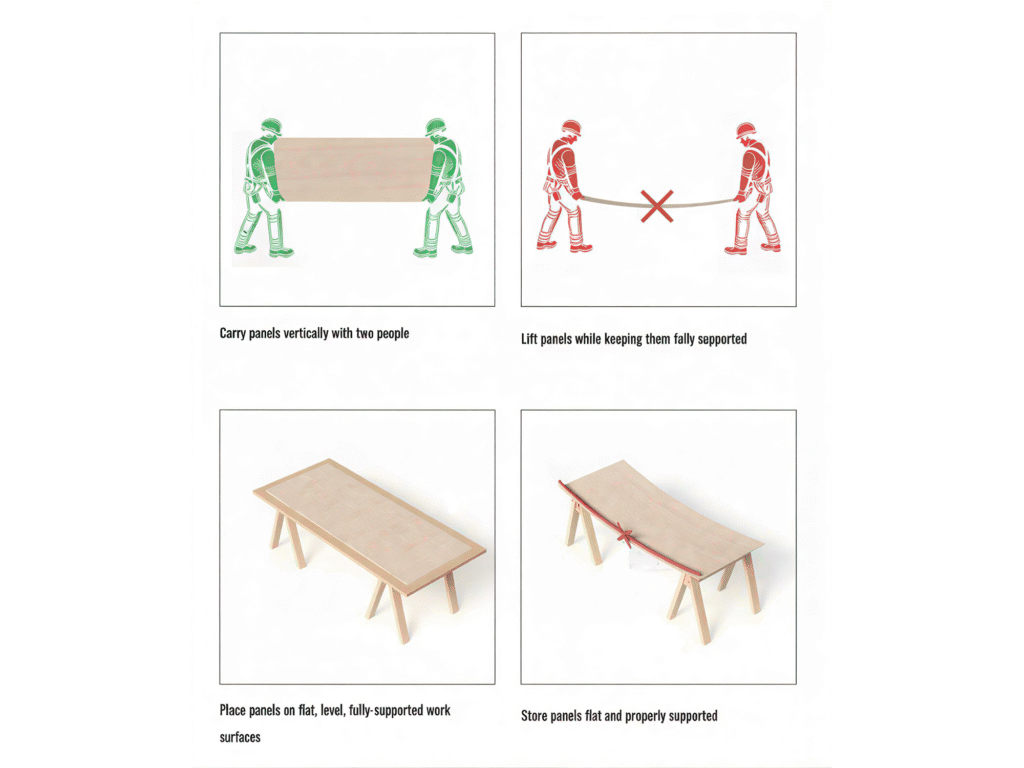 Carry panels vertically with two people

Lift panels while keeping them fally sepported

Place panels on flat, level, fully-supported work surfaces

Store panels flat and properly supported