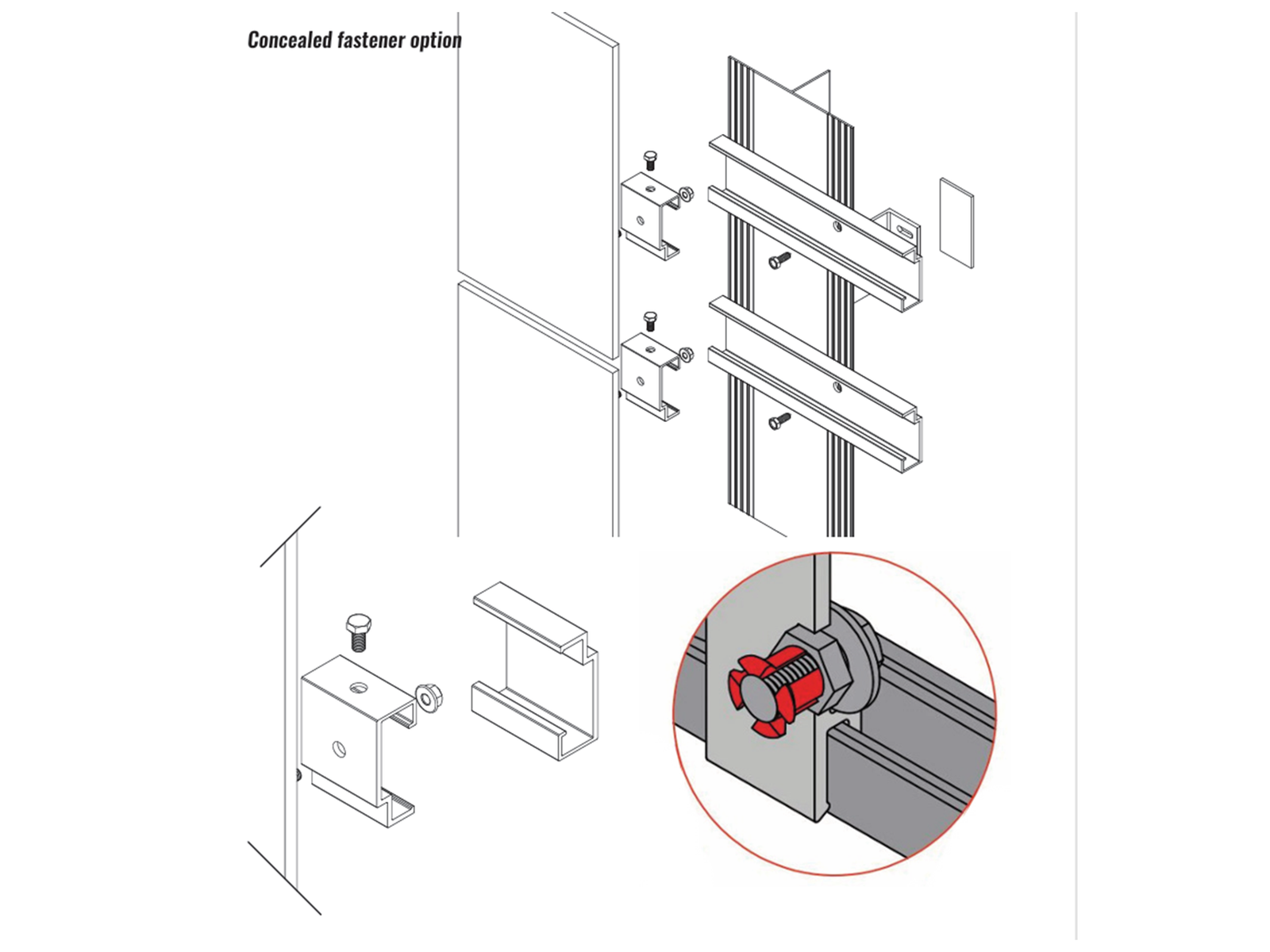 Concealed fastener option